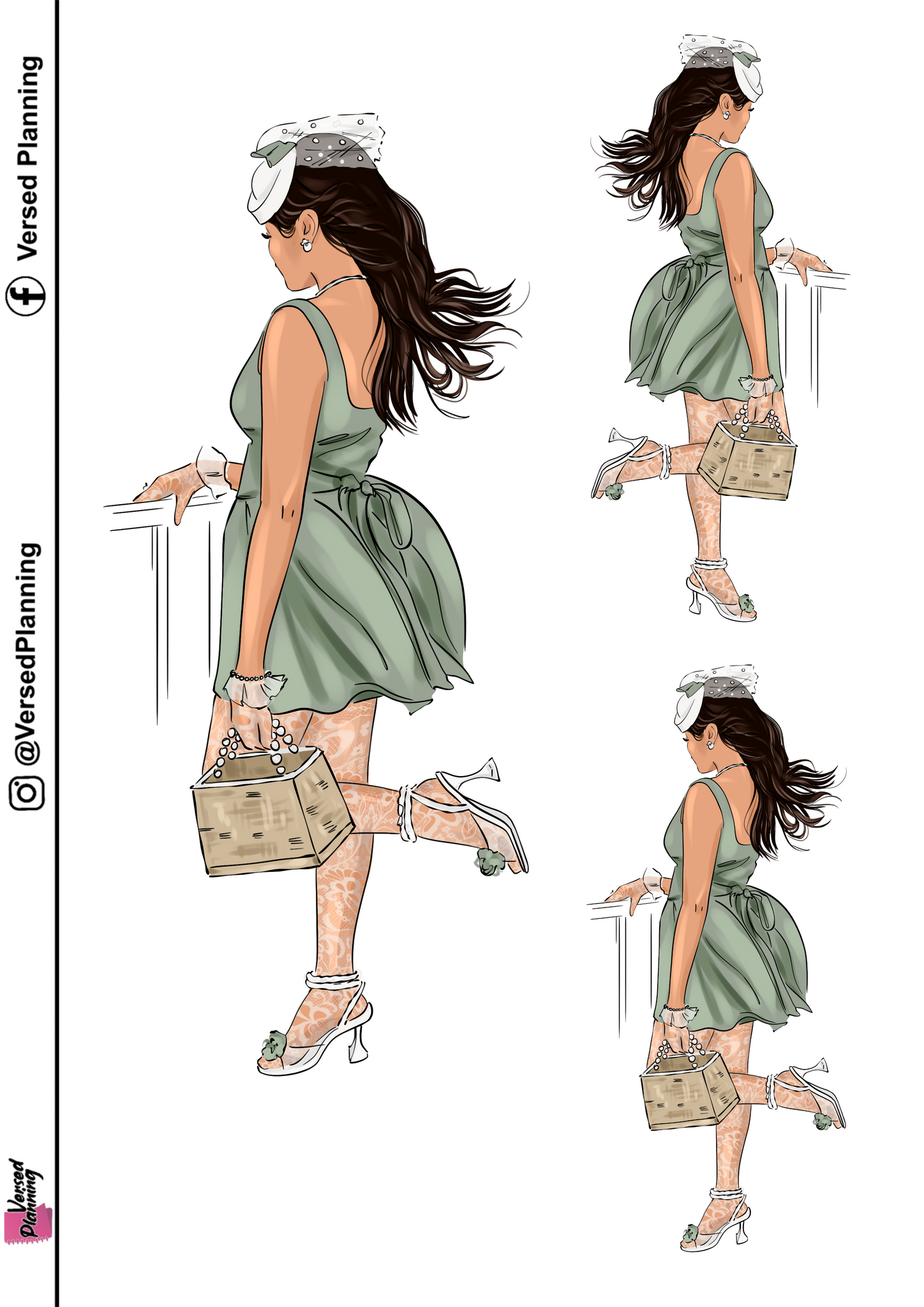 Versed Planning

@VersedPlanning

Versed Planning